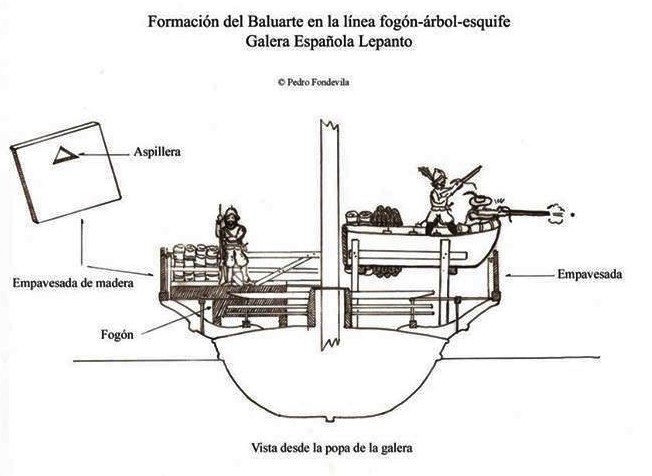 Formación del Baluarte en la línea fogón-árbol-esquife
Galera Española Lepanto

© Pedro Fondevila

Aspillera

Empavesada de madera

Empavesada

Fogón

Vista desde la popa de la galera