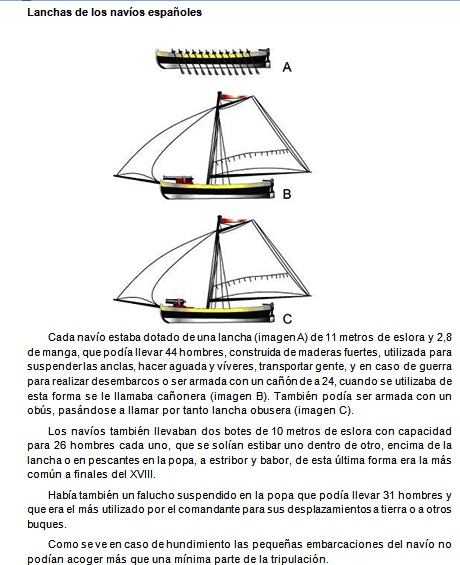 Lanchas de los navíos españoles

A

B

C

Cada navío estaba dotado de una lancha (imagen A) de 11 metros de eslora y 2,8 de manga, que podía llevar 44 hombres, construida de maderas fuertes, utilizada para suspender las anclas, hacer aguada y víveres, transportar gente, y en caso de guerra para realizar desembarcos o ser armada con un cañón de a 24, cuando se utilizaba de esta forma se le llamaba cañonera (imagen B). También podía ser armada con un obús, pasándose a llamar por tanto lancha obusera (imagen C).

Los navíos también llevaban dos botes de 10 metros de eslora con capacidad para 26 hombres cada uno, que se solían estibar uno dentro de otro, encima de la lancha o en pescantes en la popa, a estribor y babor, de esta última forma era la más común a finales del XVIII.

Había también un falucho suspendido en la popa que podía llevar 31 hombres y que era el más utilizado por el comandante para sus desplazamientos a tierra o a otros buques.

Como se ve en caso de hundimiento las pequeñas embarcaciones del navío no podían acoger más que una mínima parte de la tripulación.